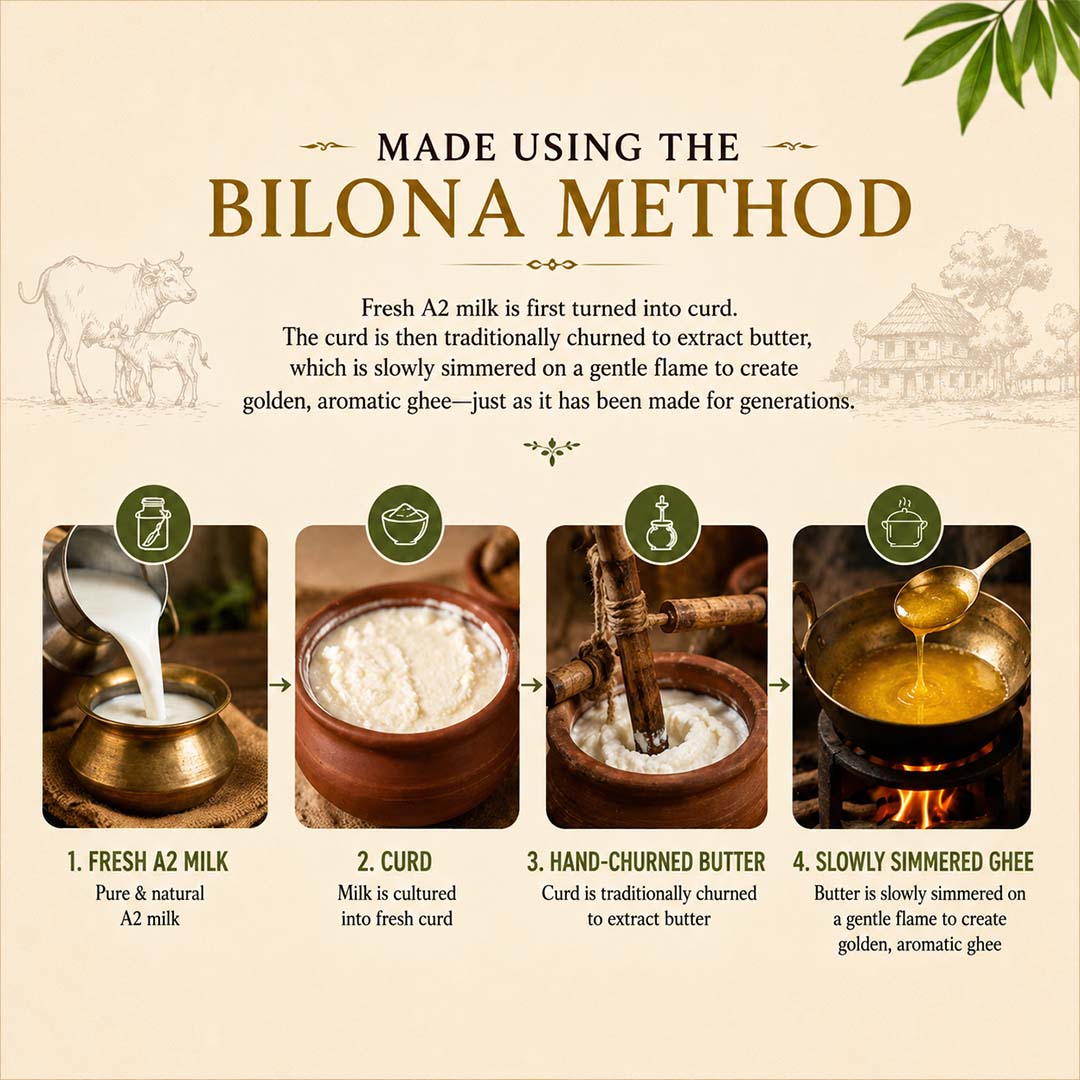 MADE USING THE
BILONA METHOD

Fresh A2 milk is first turned into curd. The curd is then traditionally churned to extract butter, which is slowly simmered on a gentle flame to create golden, aromatic ghee—just as it has been made for generations.

1. FRESH A2 MILK
Pure & natural A2 milk

2. CURD
Milk is cultured into fresh curd

3. HAND-CHURNED BUTTER
Curd is traditionally churned to extract butter

4. SLOWLY SIMMERED GHEE
Butter is slowly simmered on a gentle flame to create golden, aromatic ghee